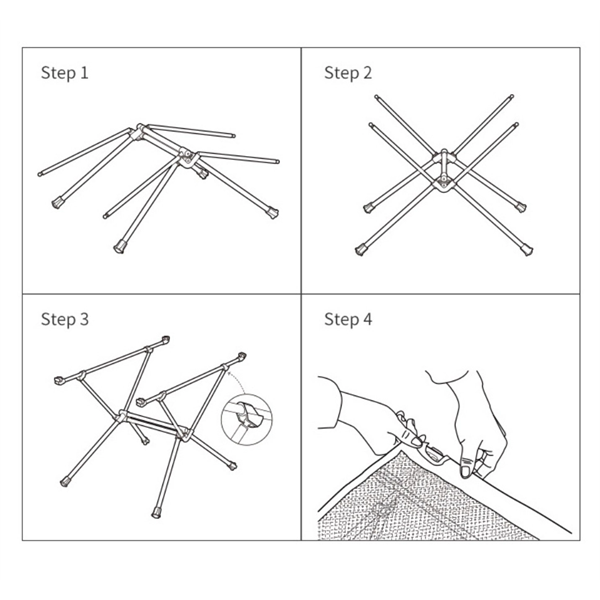 Step 1

Step 2

Step 3

Step 4