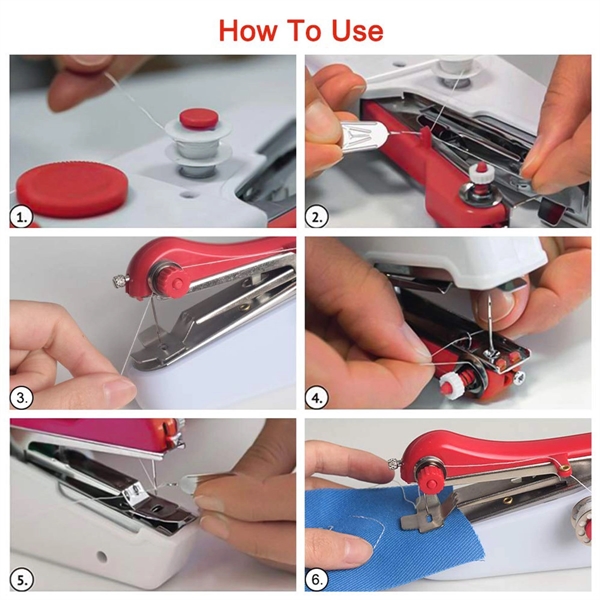 How To Use

1.

2.

3.

4.

5.

6.